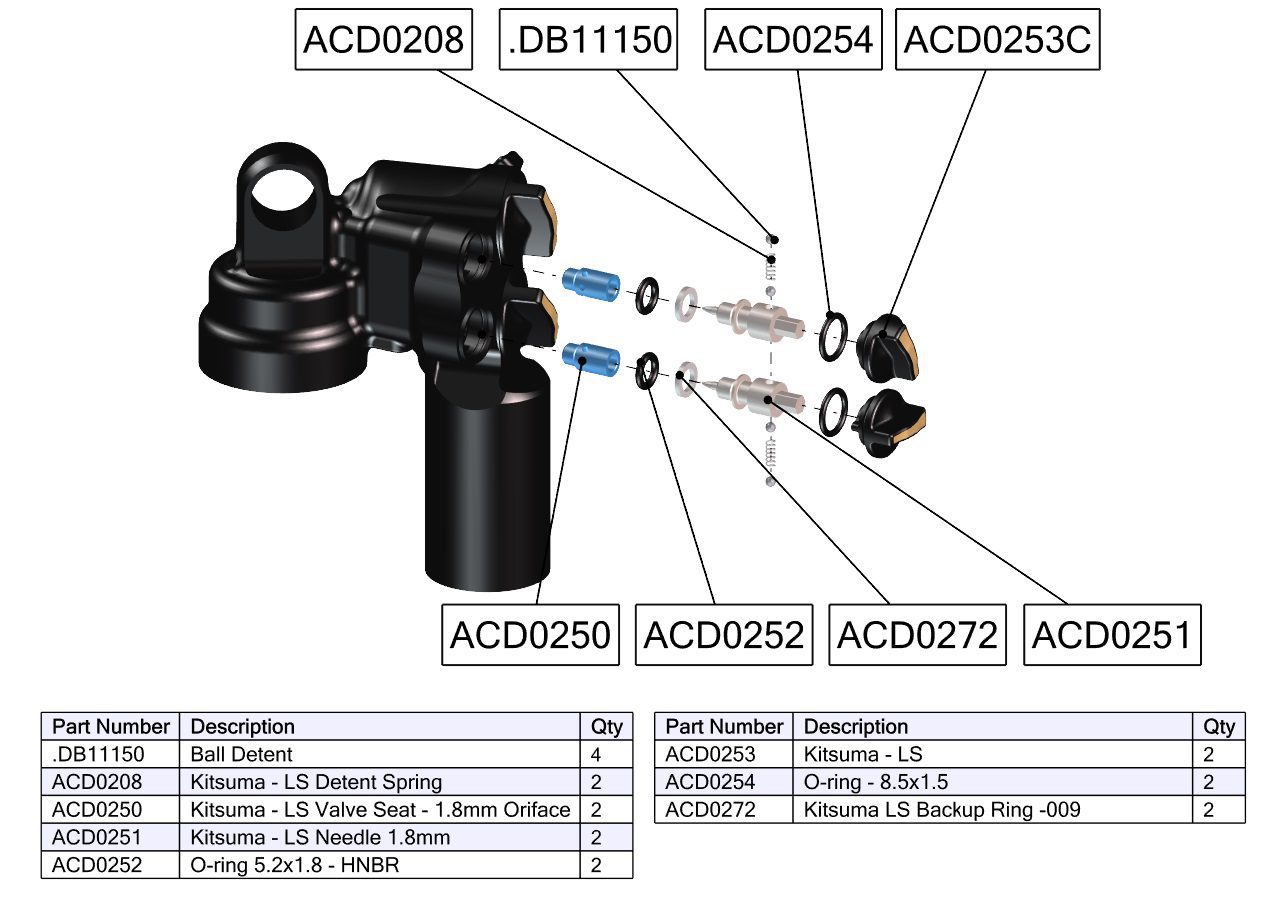 ACD0208 .DB11150 ACD0254 ACD0253C

ACD0250 ACD0252 ACD0272 ACD0251

| Part Number | Description | Qty |
|---|---|---|
| .DB11150 | Ball Detent | 4 |
| ACD0208 | Kitsuma - LS Detent Spring | 2 |
| ACD0250 | Kitsuma - LS Valve Seat - 1.8mm Oriface | 2 |
| ACD0251 | Kitsuma - LS Needle 1.8mm | 2 |
| ACD0252 | O-ring 5.2x1.8 - HNBR | 2 |

| Part Number | Description | Qty |
|---|---|---|
| ACD0253 | Kitsuma - LS | 2 |
| ACD0254 | O-ring - 8.5x1.5 | 2 |
| ACD0272 | Kitsuma LS Backup Ring -009 | 2 |