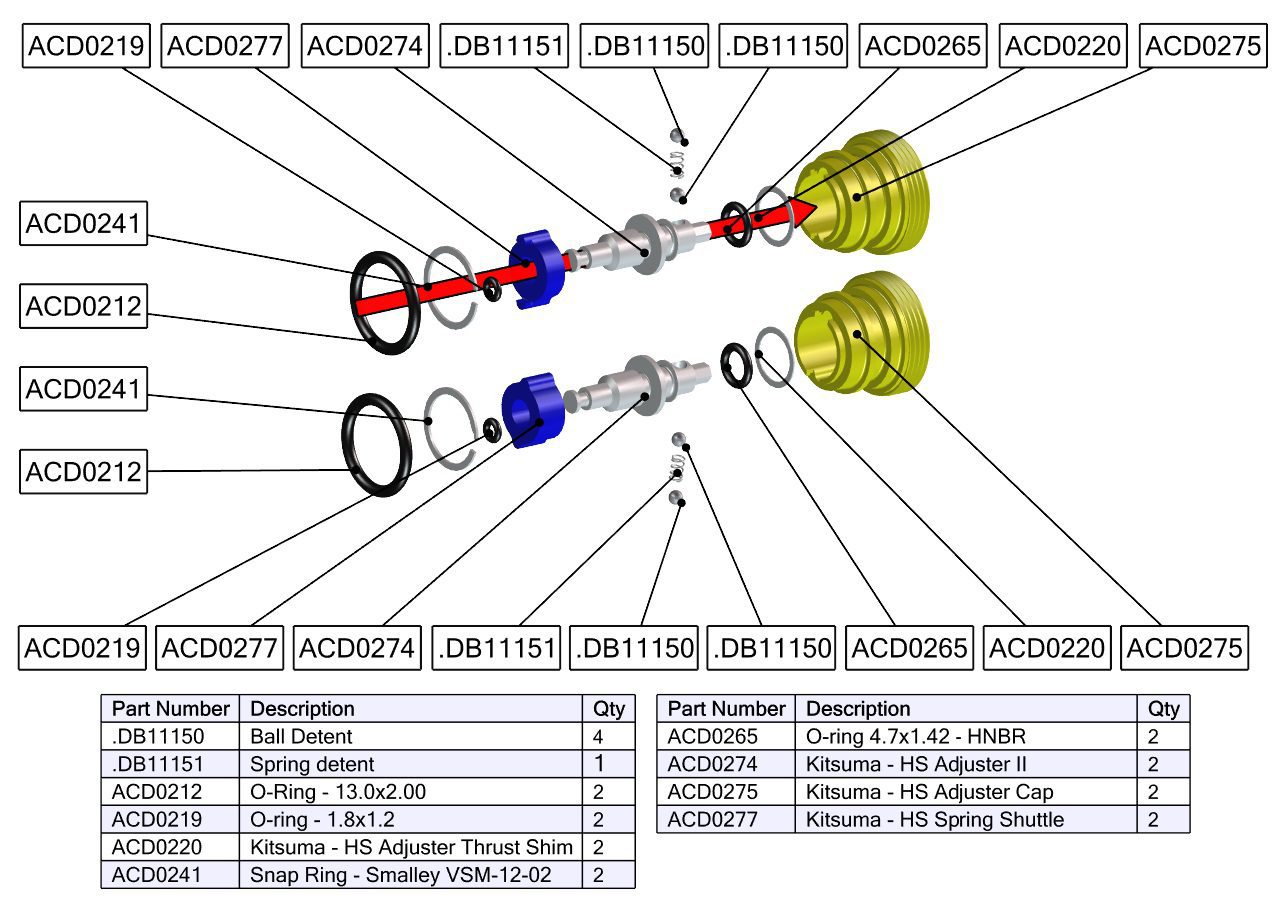 ACD0219 ACD0277 ACD0274 .DB11151 .DB11150 .DB11150 ACD0265 ACD0220 ACD0275

ACD0241

ACD0212

ACD0241

ACD0212

ACD0219 ACD0277 ACD0274 .DB11151 .DB11150 .DB11150 ACD0265 ACD0220 ACD0275

| Part Number | Description | Qty |
|---|---|---|
| .DB11150 | Ball Detent | 4 |
| .DB11151 | Spring detent | 1 |
| ACD0212 | O-Ring - 13.0x2.00 | 2 |
| ACD0219 | O-ring - 1.8x1.2 | 2 |
| ACD0220 | Kitsuma - HS Adjuster Thrust Shim | 2 |
| ACD0241 | Snap Ring - Smalley VSM-12-02 | 2 |

| Part Number | Description | Qty |
|---|---|---|
| ACD0265 | O-ring 4.7x1.42 - HNBR | 2 |
| ACD0274 | Kitsuma - HS Adjuster II | 2 |
| ACD0275 | Kitsuma - HS Adjuster Cap | 2 |
| ACD0277 | Kitsuma - HS Spring Shuttle | 2 |