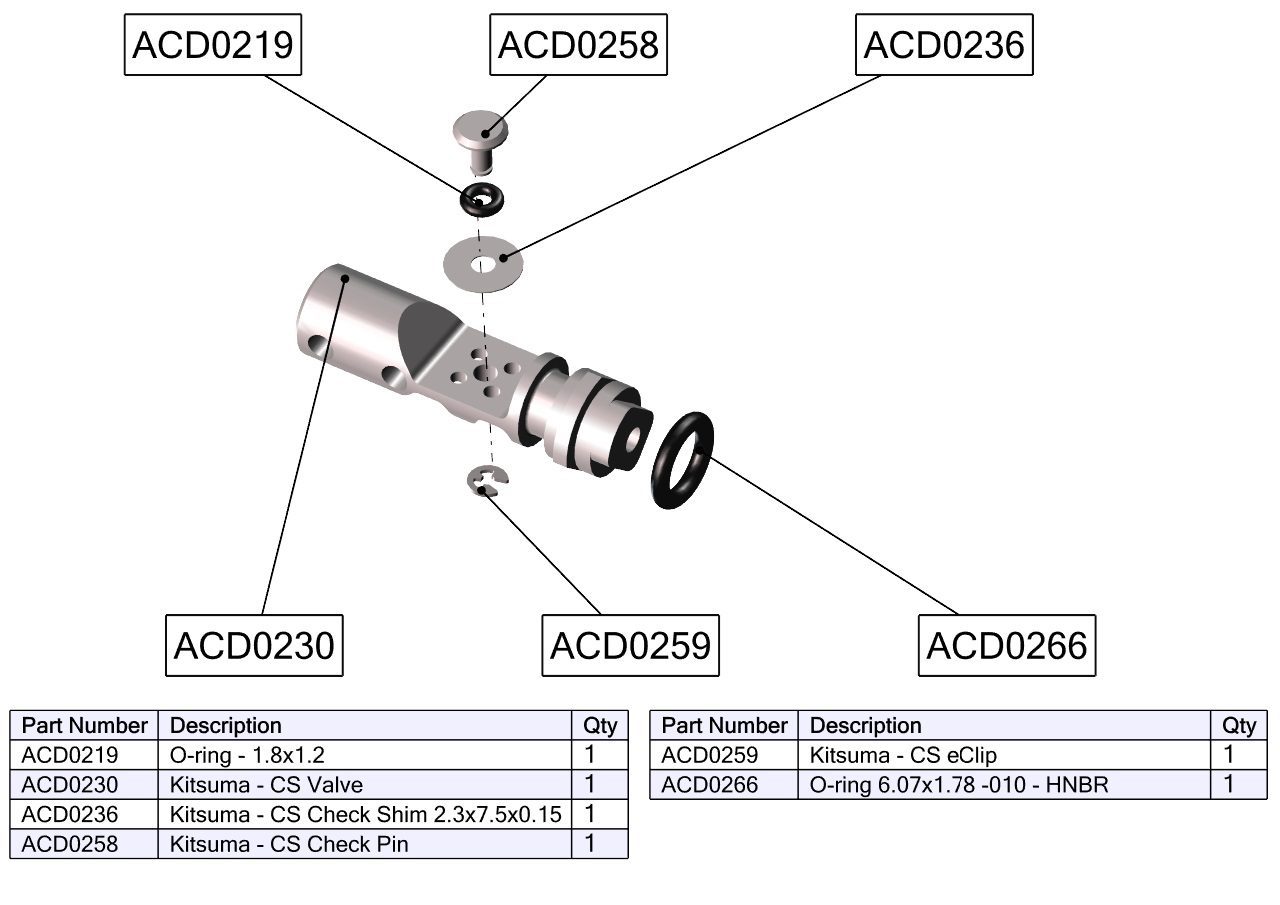 ACD0219

ACD0258

ACD0236

ACD0230

ACD0259

ACD0266

| Part Number | Description | Qty |
|---|---|---|
| ACD0219 | O-ring - 1.8x1.2 | 1 |
| ACD0230 | Kitsuma - CS Valve | 1 |
| ACD0236 | Kitsuma - CS Check Shim 2.3x7.5x0.15 | 1 |
| ACD0258 | Kitsuma - CS Check Pin | 1 |

| Part Number | Description | Qty |
|---|---|---|
| ACD0259 | Kitsuma - CS eClip | 1 |
| ACD0266 | O-ring 6.07x1.78 -010 - HNBR | 1 |